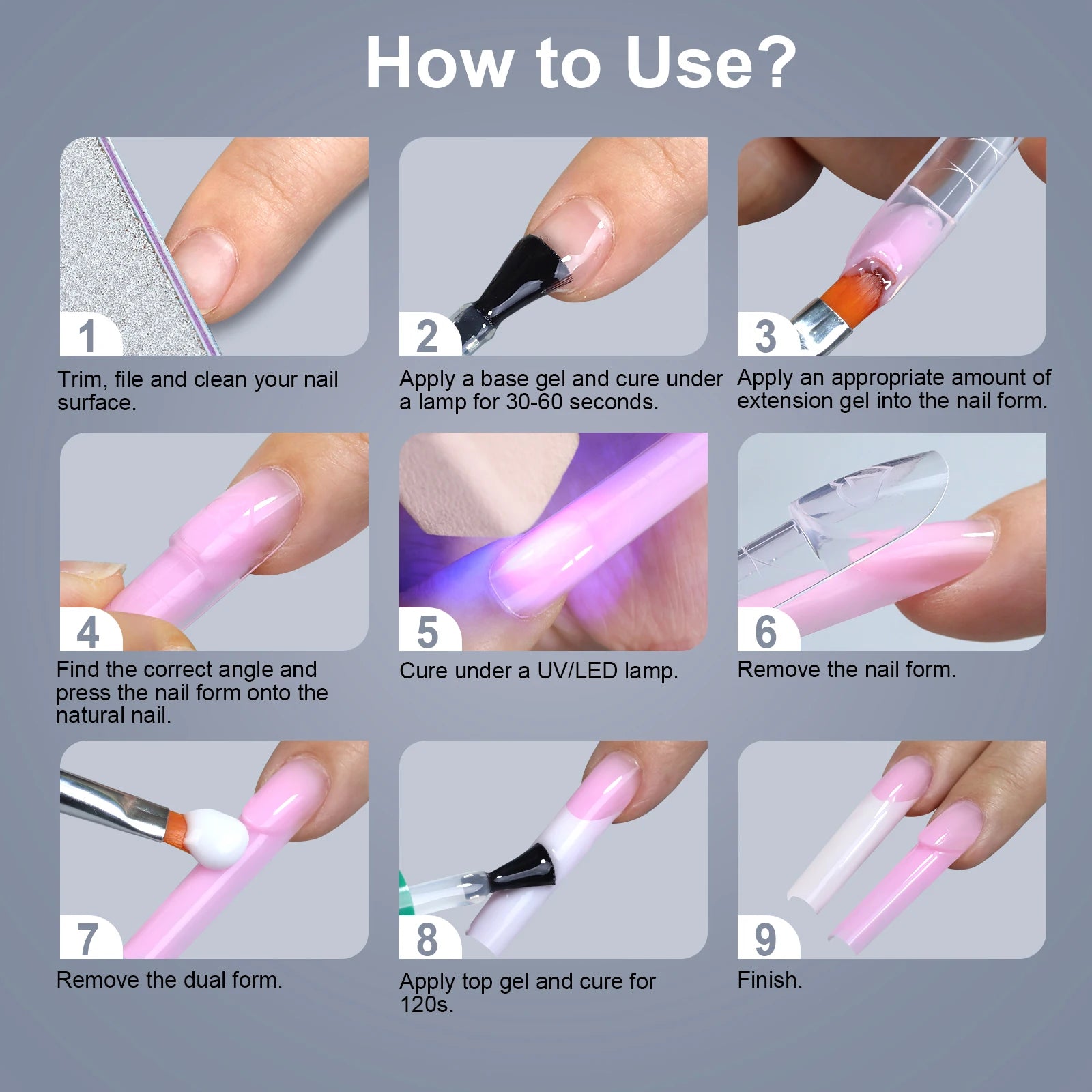 How to Use?

1
Trim, file and clean your nail surface.

2
Apply a base gel and cure under a lamp for 30-60 seconds.

3
Apply an appropriate amount of extension gel into the nail form.

4
Find the correct angle and press the nail form onto the natural nail.

5
Cure under a UV/LED lamp.

6
Remove the nail form.

7
Remove the dual form.

8
Apply top gel and cure for 120s.

9
Finish.